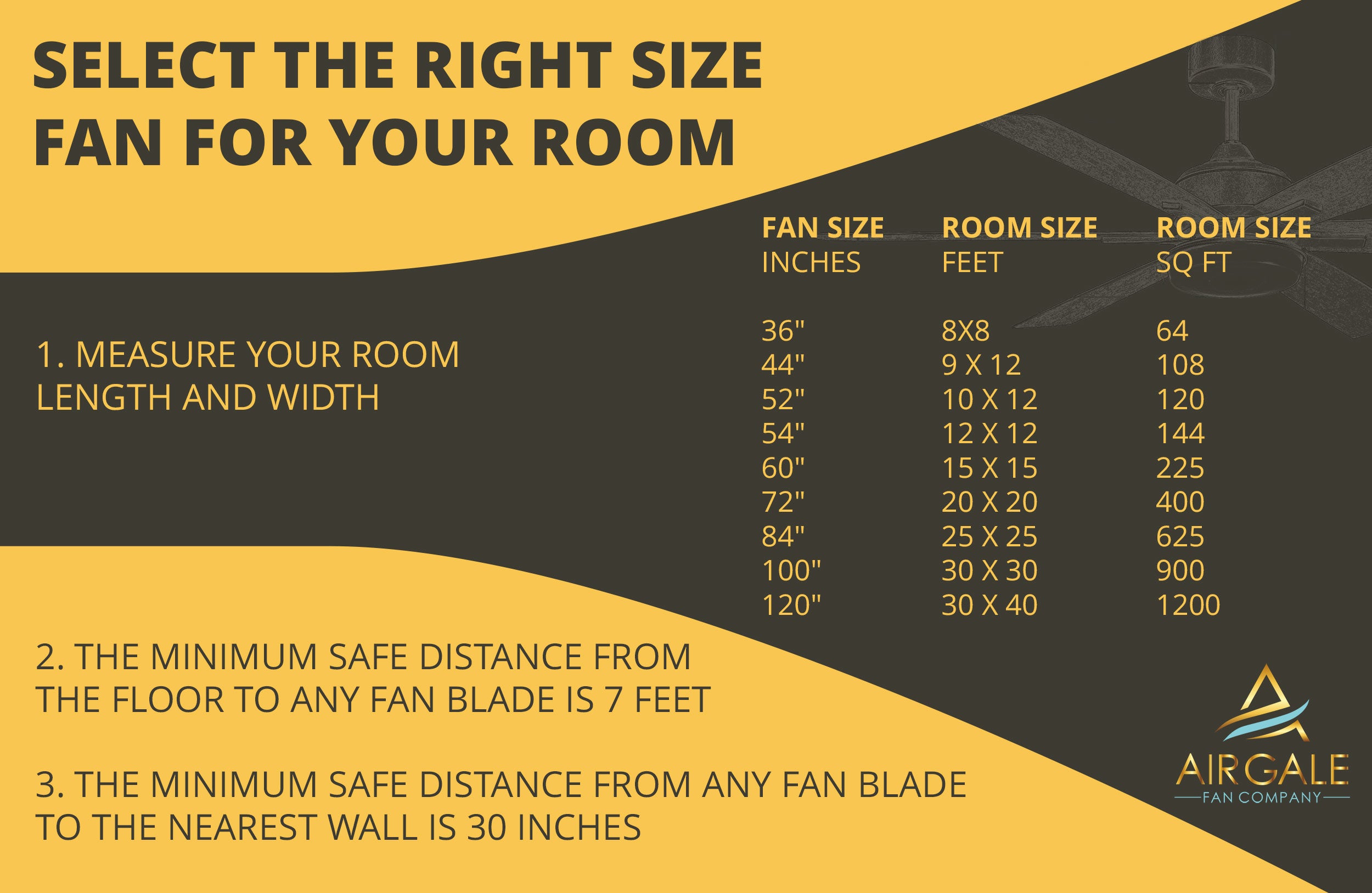 SELECT THE RIGHT SIZE FAN FOR YOUR ROOM

1. MEASURE YOUR ROOM LENGTH AND WIDTH

| FAN SIZE INCHES | ROOM SIZE FEET | ROOM SIZE SQ FT |
|---|---|---|
| 36" | 8X8 | 64 |
| 44" | 9 X 12 | 108 |
| 52" | 10 X 12 | 120 |
| 54" | 12 X 12 | 144 |
| 60" | 15 X 15 | 225 |
| 72" | 20 X 20 | 400 |
| 84" | 25 X 25 | 625 |
| 100" | 30 X 30 | 900 |
| 120" | 30 X 40 | 1200 |

2. THE MINIMUM SAFE DISTANCE FROM THE FLOOR TO ANY FAN BLADE IS 7 FEET

3. THE MINIMUM SAFE DISTANCE FROM ANY FAN BLADE TO THE NEAREST WALL IS 30 INCHES

AIRGALE
FAN COMPANY